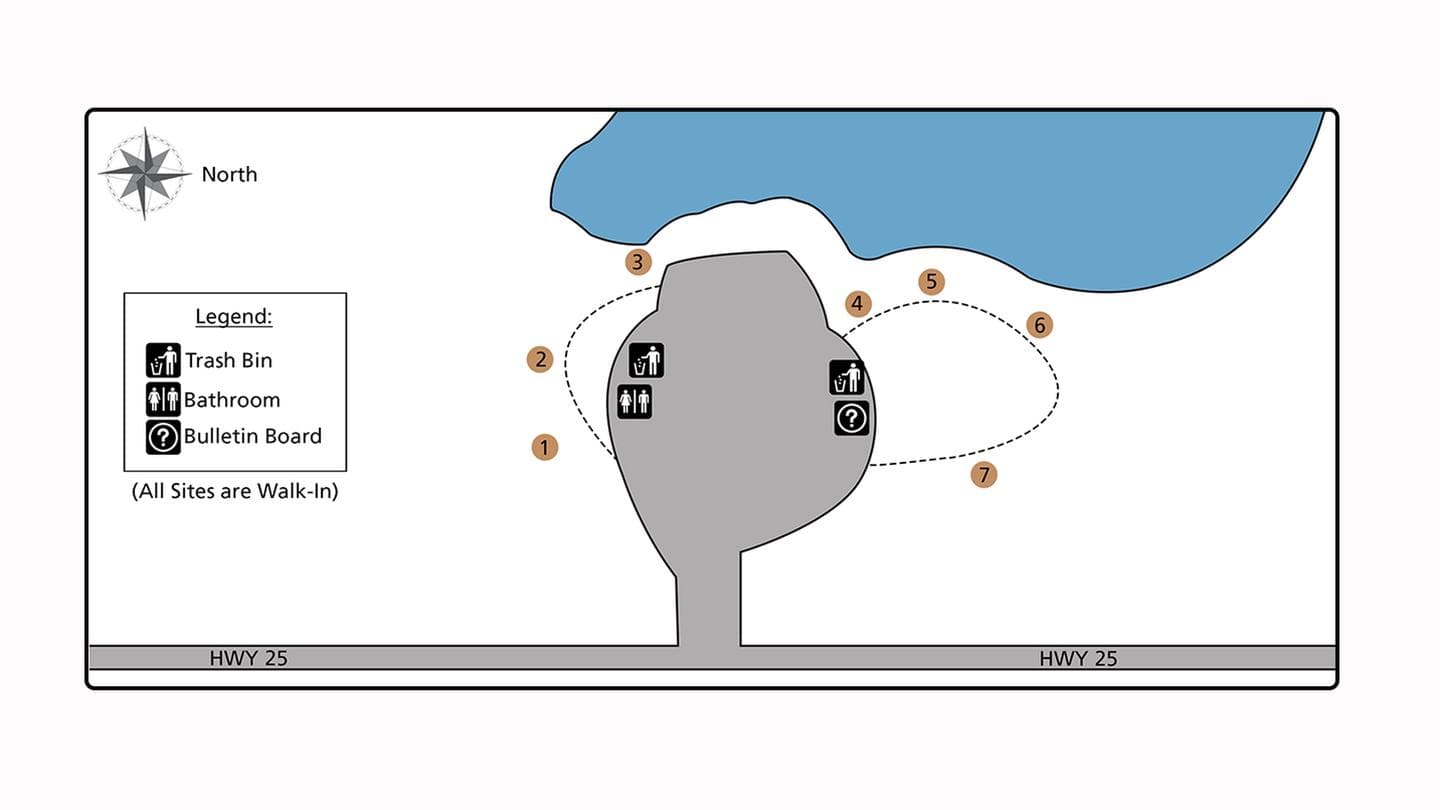 North

Legend:
Trash Bin
Bathroom
Bulletin Board

(All Sites are Walk-In)

3
2
1
4
5
6
7

HWY 25
HWY 25